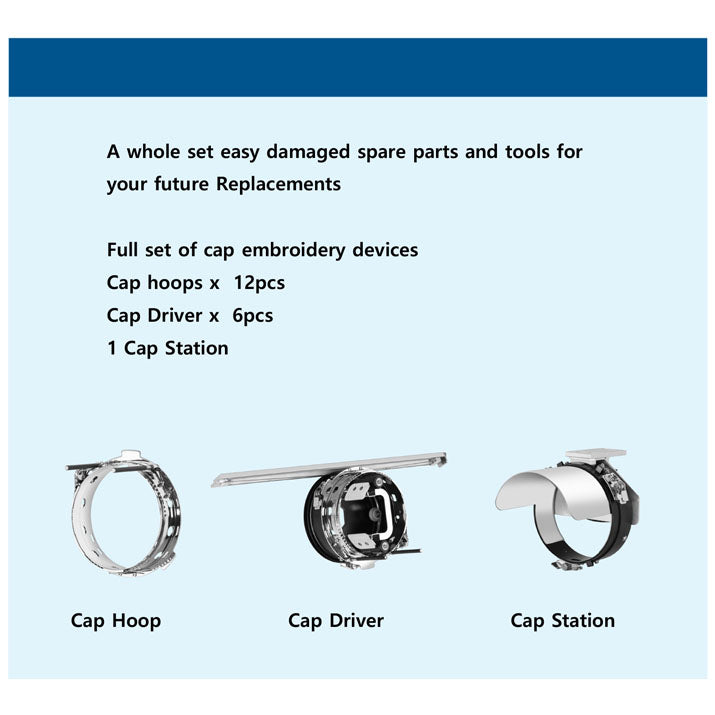 A whole set easy damaged spare parts and tools for your future Replacements

Full set of cap embroidery devices
Cap hoops x 12pcs
Cap Driver x 6pcs
1 Cap Station

Cap Hoop

Cap Driver

Cap Station