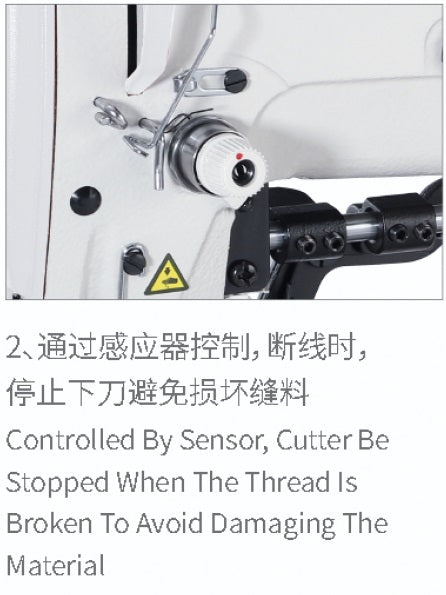 2、通过感应器控制，断线时，停止下刀避免损坏缝料

Controlled By Sensor, Cutter Be Stopped When The Thread Is Broken To Avoid Damaging The Material